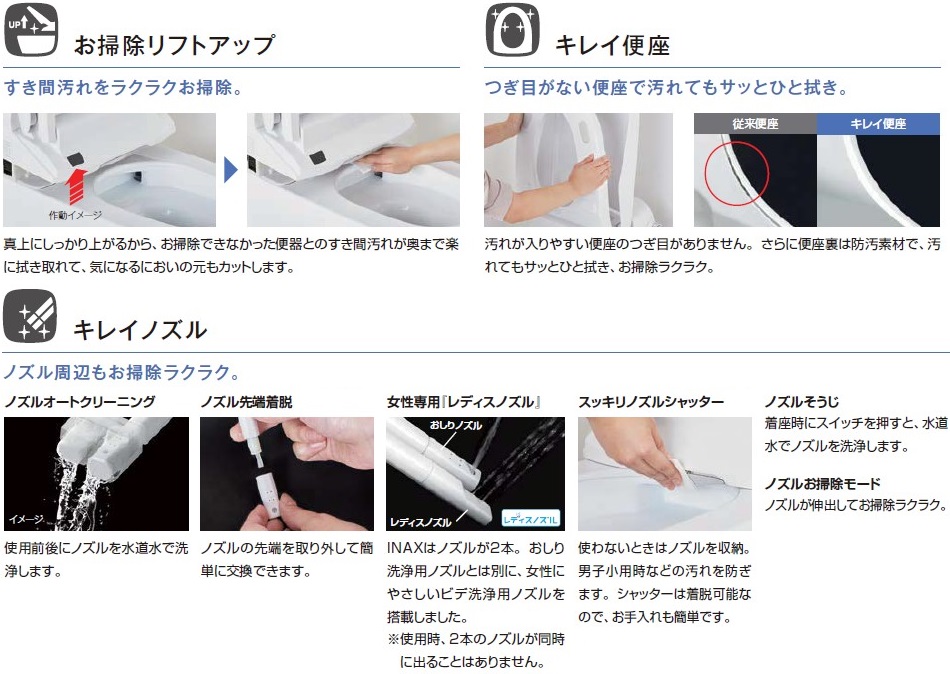 UP

お掃除リフトアップ

すき間汚れをラクラクお掃除。

作動イメージ

真上にしっかり上がるから、お掃除できなかった便器とのすき間汚れが奥まで楽に拭き取れて、気になるにおいの元もカットします。

キレイ便座

つぎ目がない便座で汚れてもサッとひと拭き。

従来便座

キレイ便座

汚れが入りやすい便座のつぎ目がありません。さらに便座裏は防汚素材で、汚れてもサッとひと拭き、お掃除ラクラク。

キレイノズル

ノズル周辺もお掃除ラクラク。

ノズルオートクリーニング

イメージ

使用前後にノズルを水道水で洗浄します。

ノズル先端着脱

ノズルの先端を取り外して簡単に交換できます。

女性専用『レディスノズル』

おしりノズル

レディスノズル

レディスノズル

INAXはノズルが2本。おしり洗浄用ノズルとは別に、女性にやさしいビデ洗浄用ノズルを搭載しました。
※使用時、2本のノズルが同時に出ることはありません。

スッキリノズルシャッター

使わないときはノズルを収納。男子小用時などの汚れを防ぎます。シャッターは着脱可能なので、お手入れも簡単です。

ノズルそうじ
着座時にスイッチを押すと、水道水でノズルを洗浄します。

ノズルお掃除モード
ノズルが伸出してお掃除ラクラク。