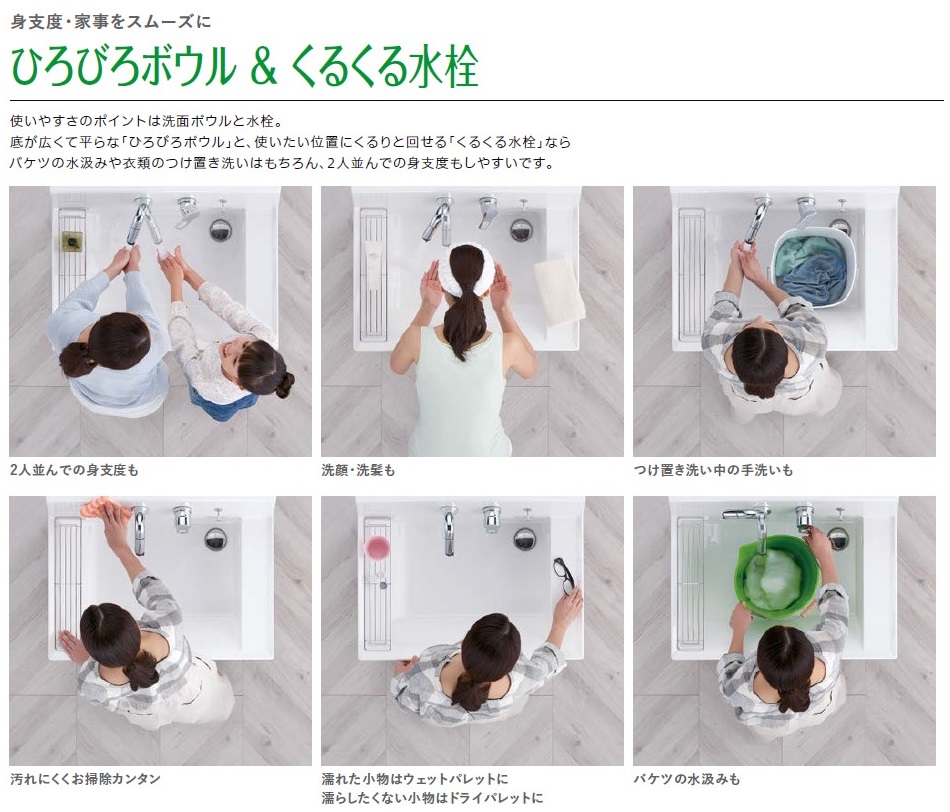 身支度・家事をスムーズに

ひろびろボウル & くるくる水栓

使いやすさのポイントは洗面ボウルと水栓。
底が広くて平らな「ひろびろボウル」と、使いたい位置にくるりと回せる「くるくる水栓」なら
バケツの水汲みや衣類のつけ置き洗いはもちろん、2人並んでの身支度もしやすいです。

2人並んでの身支度も

洗顔・洗髪も

つけ置き洗い中の手洗いも

汚れにくくお掃除カンタン

濡れた小物はウェットパレットに
濡らしたくない小物はドライパレットに

バケツの水汲みも